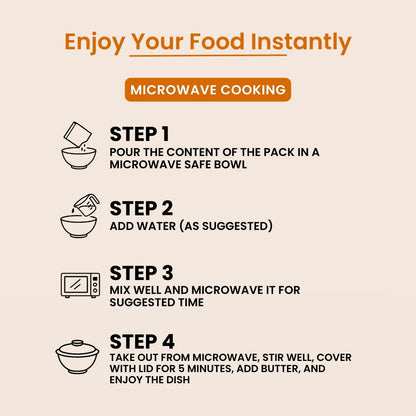 Enjoy Your Food Instantly

MICROWAVE COOKING

STEP 1
POUR THE CONTENT OF THE PACK IN A MICROWAVE SAFE BOWL

STEP 2
ADD WATER (AS SUGGESTED)

STEP 3
MIX WELL AND MICROWAVE IT FOR SUGGESTED TIME

STEP 4
TAKE OUT FROM MICROWAVE, STIR WELL, COVER WITH LID FOR 5 MINUTES, ADD BUTTER, AND ENJOY THE DISH