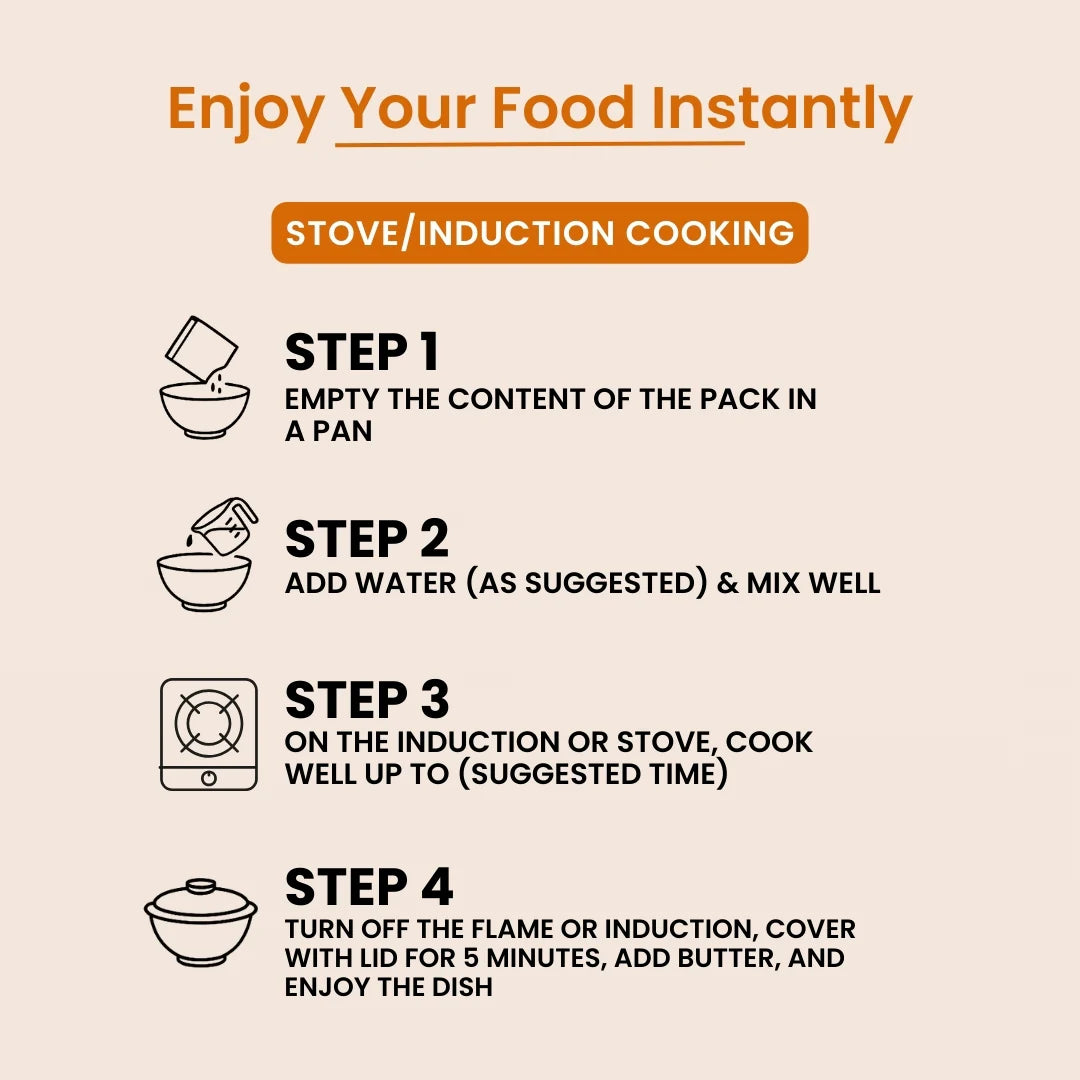 Enjoy Your Food Instantly

STOVE/INDUCTION COOKING

STEP 1
EMPTY THE CONTENT OF THE PACK IN A PAN

STEP 2
ADD WATER (AS SUGGESTED) & MIX WELL

STEP 3
ON THE INDUCTION OR STOVE, COOK WELL UP TO (SUGGESTED TIME)

STEP 4
TURN OFF THE FLAME OR INDUCTION, COVER WITH LID FOR 5 MINUTES, ADD BUTTER, AND ENJOY THE DISH